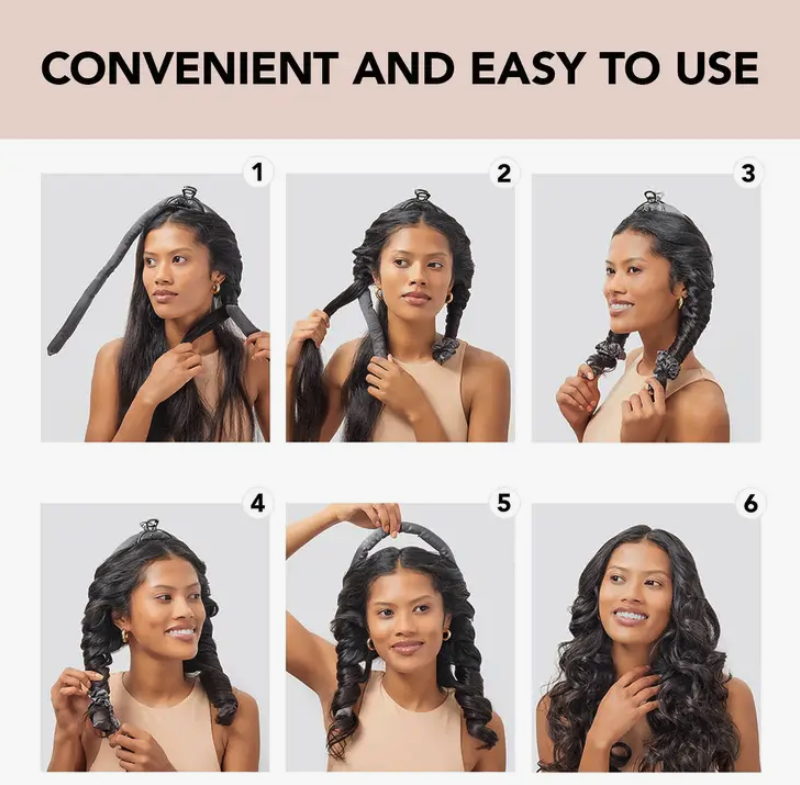 CONVENIENT AND EASY TO USE

1

2

3

4

5

6